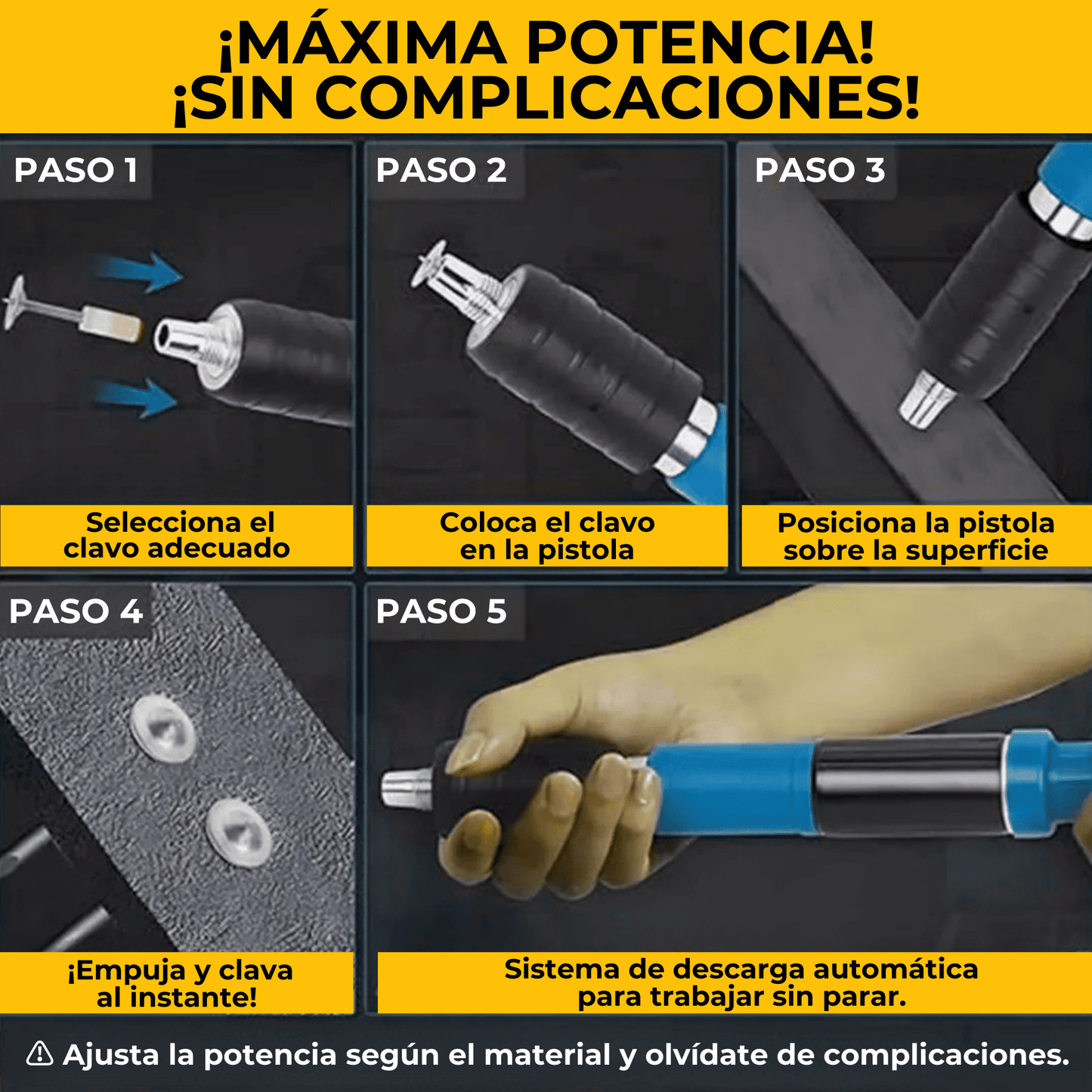 ¡MÁXIMA POTENCIA!
¡SIN COMPLICACIONES!

PASO 1

Selecciona el clavo adecuado

PASO 2

Coloca el clavo en la pistola

PASO 3

Posiciona la pistola sobre la superficie

PASO 4

¡Empuja y clava al instante!

PASO 5

Sistema de descarga automática para trabajar sin parar.

⚠ Ajusta la potencia según el material y olvídate de complicaciones.